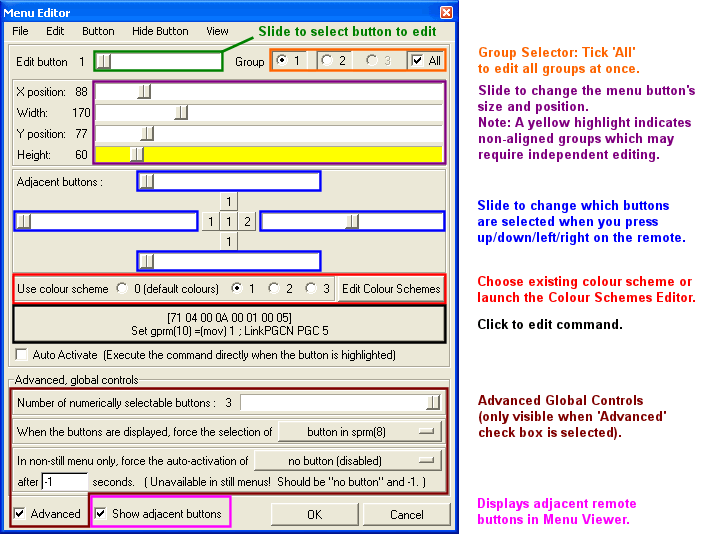 Menu Editor

File Edit Button Hide Button View

Slide to select button to edit

Edit button 1

Group 1 2 3 All

X position: 88
Width: 170
Y position: 77
Height: 60

Adjacent buttons :

1
1 1 2
1

Use colour scheme 0 (default colours) 1 2 3 Edit Colour Schemes

[71 04 00 0A 00 01 00 05]
Set gprm(10) =(mov) 1 ; LinkPGCN PGC 5

Auto Activate (Execute the command directly when the button is highlighted)

Advanced, global controls

Number of numerically selectable buttons : 3

When the buttons are displayed, force the selection of button in sprm(8)

In non-still menu only, force the auto-activation of no button (disabled)

after -1 seconds. ( Unavailable in still menus! Should be "no button" and -1. )

Advanced Show adjacent buttons OK Cancel

Group Selector: Tick 'All' to edit all groups at once.

Slide to change the menu button's size and position.
Note: A yellow highlight indicates non-aligned groups which may require independent editing.

Slide to change which buttons are selected when you press up/down/left/right on the remote.

Choose existing colour scheme or launch the Colour Schemes Editor.

Click to edit command.

Advanced Global Controls (only visible when 'Advanced' check box is selected).

Displays adjacent remote buttons in Menu Viewer.